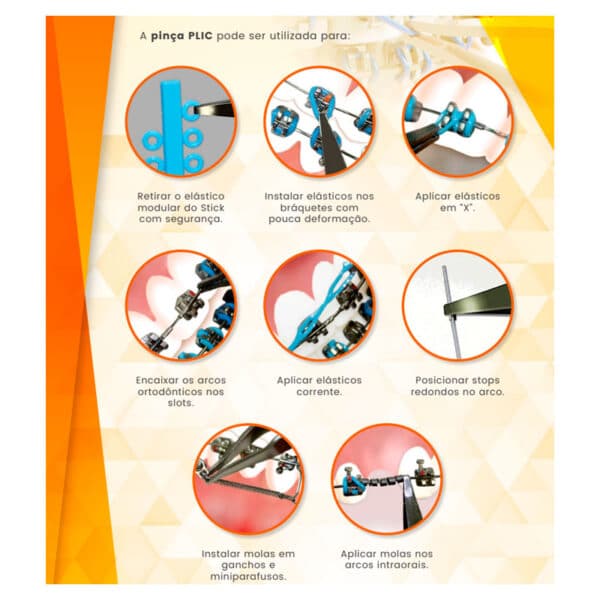 A pinça PLIC pode ser utilizada para:

Retirar o elástico modular do Stick com segurança.

Instalar elásticos nos bráquetes com pouca deformação.

Aplicar elásticos em "X".

Encaixar os arcos ortodônticos nos slots.

Aplicar elásticos corrente.

Posicionar stops redondos no arco.

Instalar molas em ganchos e miniparafusos.

Aplicar molas nos arcos intraorais.