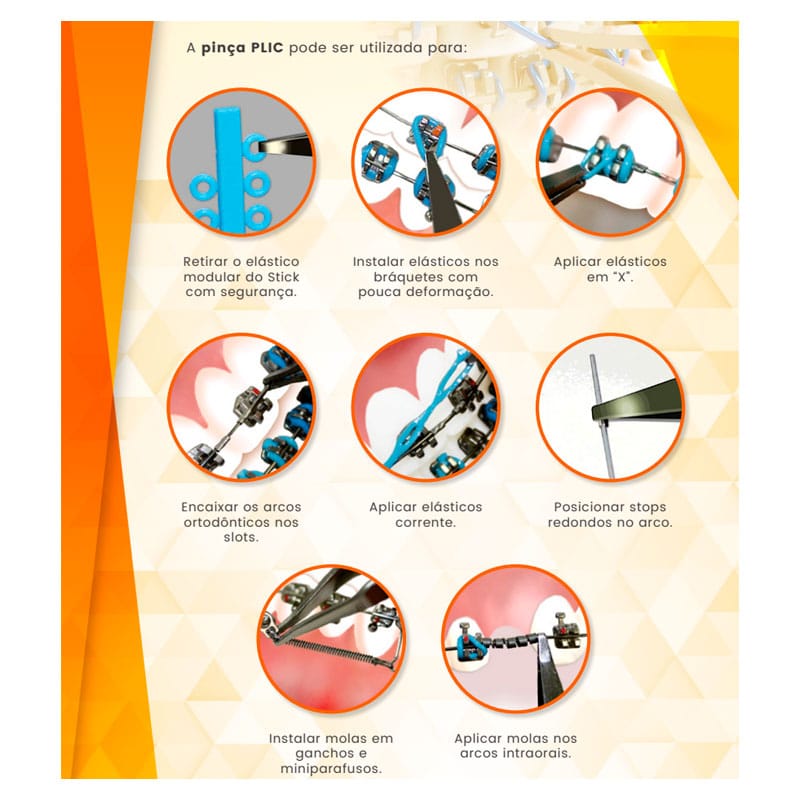 A pinça PLIC pode ser utilizada para:

Retirar o elástico modular do Stick com segurança.

Instalar elásticos nos bráquetes com pouca deformação.

Aplicar elásticos em "X".

Encaixar os arcos ortodônticos nos slots.

Aplicar elásticos corrente.

Posicionar stops redondos no arco.

Instalar molas em ganchos e miniparafusos.

Aplicar molas nos arcos intraorais.